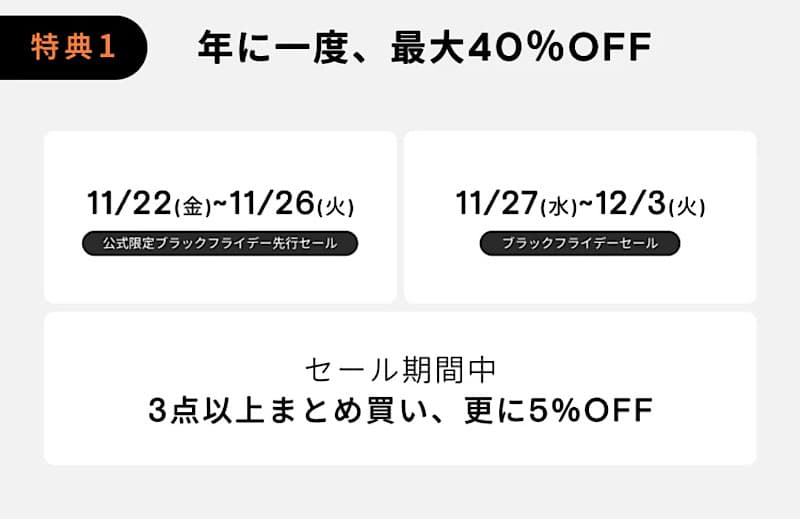 特典1

年に一度、最大40%OFF

11/22(金)~11/26(火)

公式限定ブラックフライデー先行セール

11/27(水)~12/3(火)

ブラックフライデーセール

セール期間中
3点以上まとめ買い、更に5%OFF